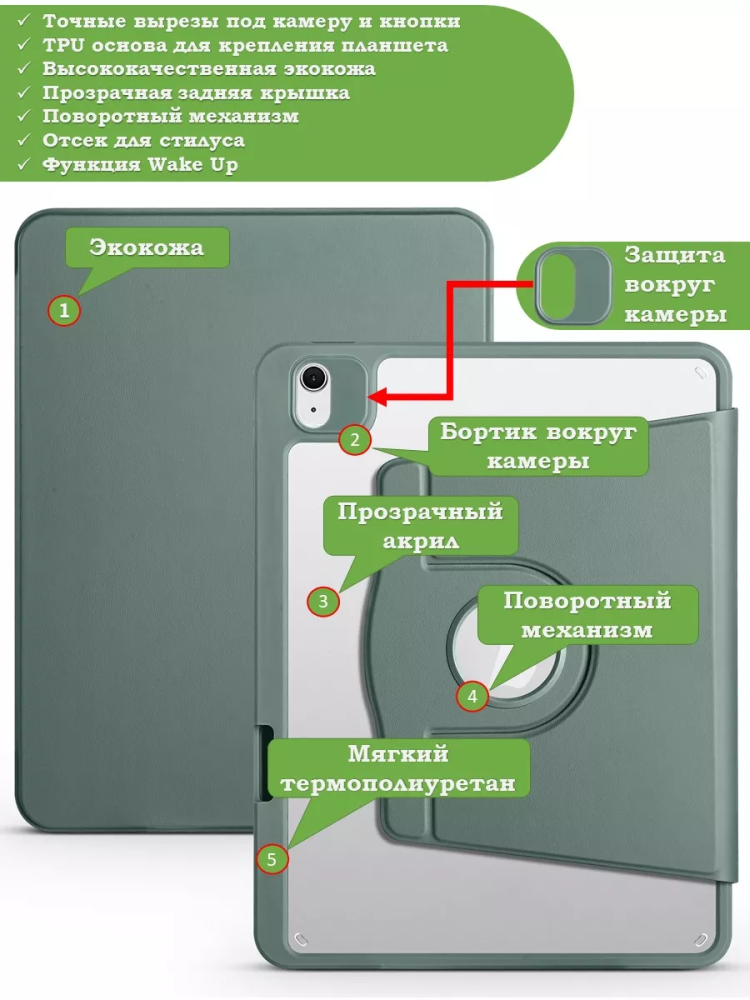 ✓ Точные вырезы под камеру и кнопки
✓ TPU основа для крепления планшета
✓ Высококачественная экокожа
✓ Прозрачная задняя крышка
✓ Поворотный механизм
✓ Отсек для стилуса
✓ Функция Wake Up

Экокожа
1

Защита вокруг камеры

2
Бортик вокруг камеры

Прозрачный акрил
3

Поворотный механизм
4

Мягкий термополиуретан
5