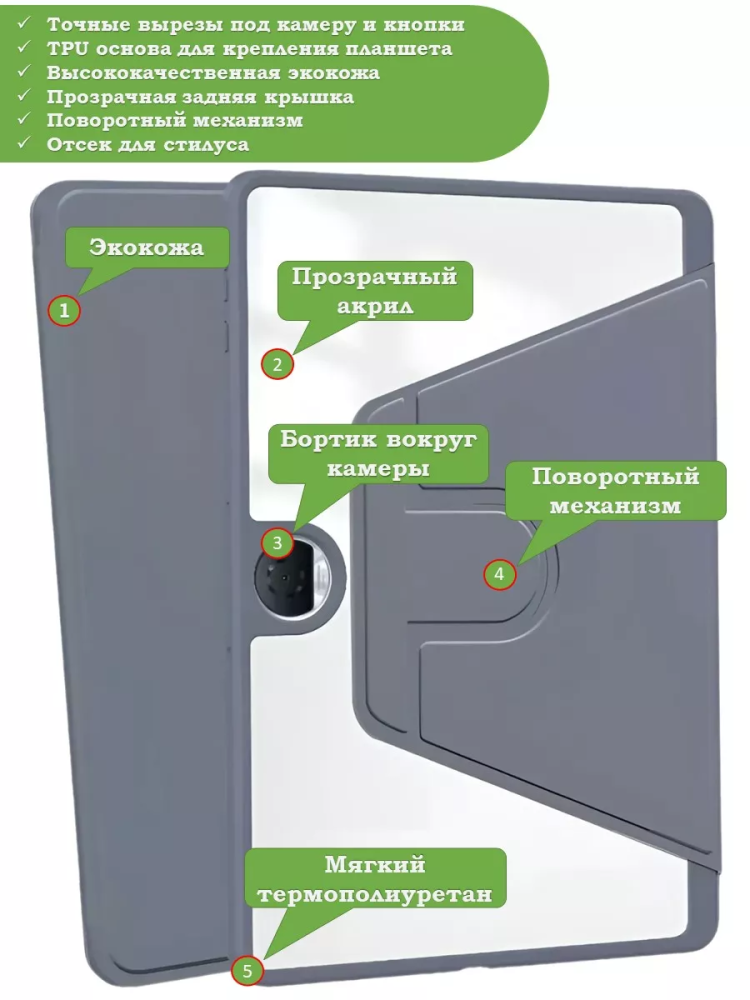 ✓ Точные вырезы под камеру и кнопки
✓ TPU основа для крепления планшета
✓ Высококачественная экокожа
✓ Прозрачная задняя крышка
✓ Поворотный механизм
✓ Отсек для стилуса

Экокожа
1

Прозрачный акрил
2

Бортик вокруг камеры
3

Поворотный механизм
4

Мягкий термополиуретан
5