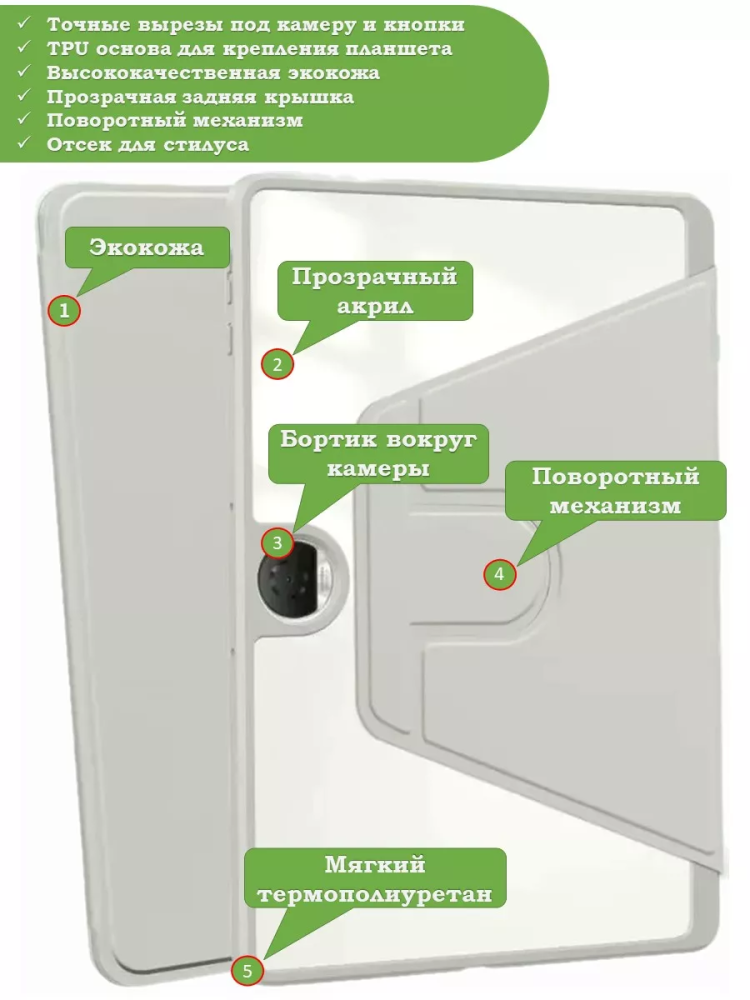 ✓ Точные вырезы под камеру и кнопки
✓ TPU основа для крепления планшета
✓ Высококачественная экокожа
✓ Прозрачная задняя крышка
✓ Поворотный механизм
✓ Отсек для стилуса

Экокожа
1

Прозрачный акрил
2

Бортик вокруг камеры
3

Поворотный механизм
4

Мягкий термополиуретан
5