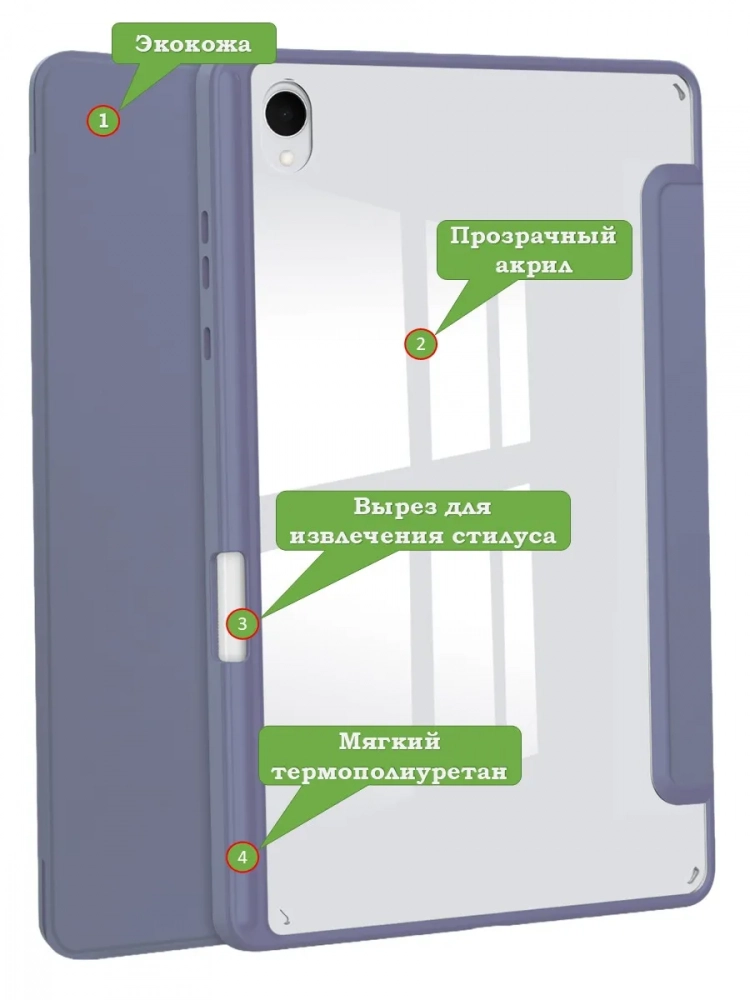 Экокожа
1
Прозрачный акрил
2
Вырез для извлечения стилуса
3
Мягкий термополиуретан
4