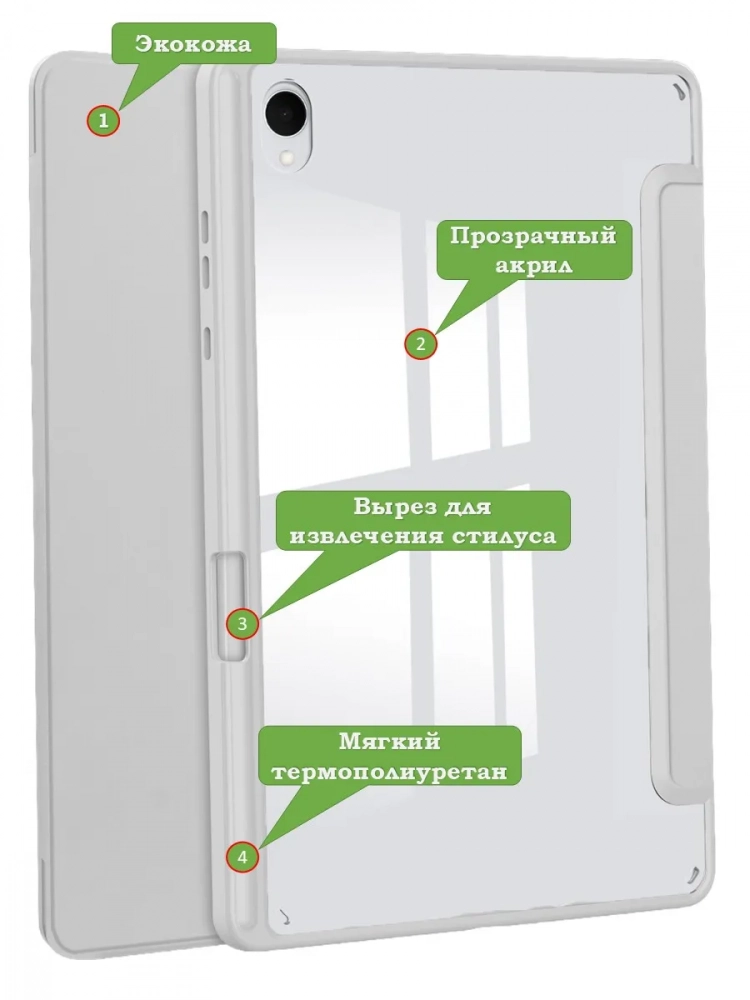 Экокожа
1

Прозрачный акрил
2

Вырез для извлечения стилуса
3

Мягкий термополиуретан
4