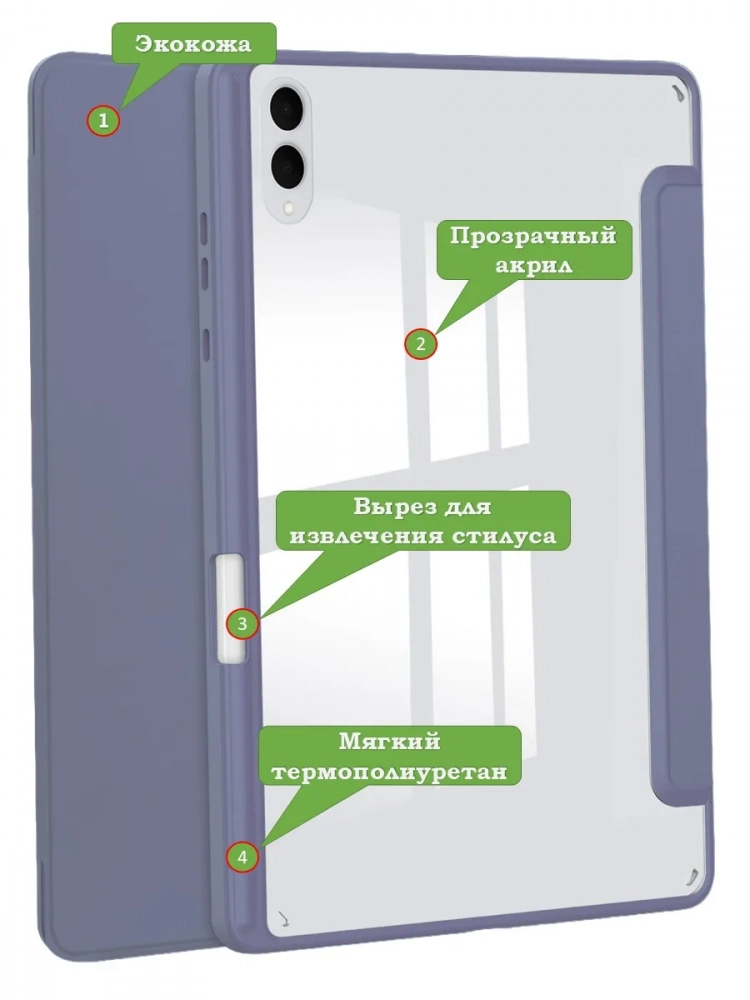 Экокожа
1
Прозрачный акрил
2
Вырез для извлечения стилуса
3
Мягкий термополиуретан
4