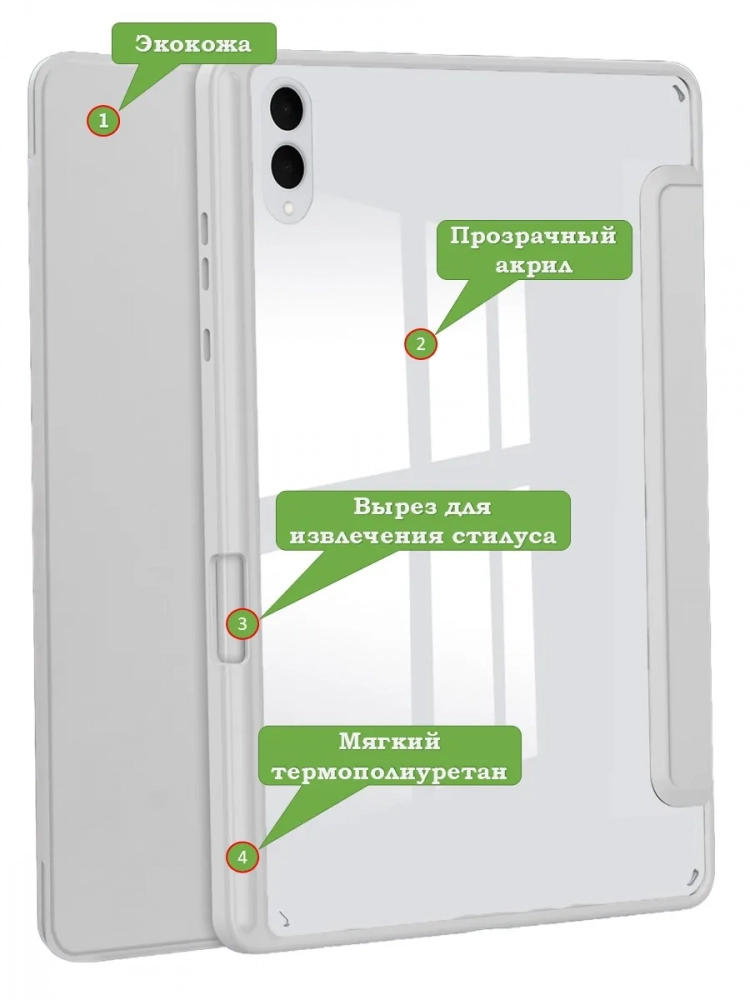 Экокожа
1
Прозрачный акрил
2
Вырез для извлечения стилуса
3
Мягкий термополиуретан
4